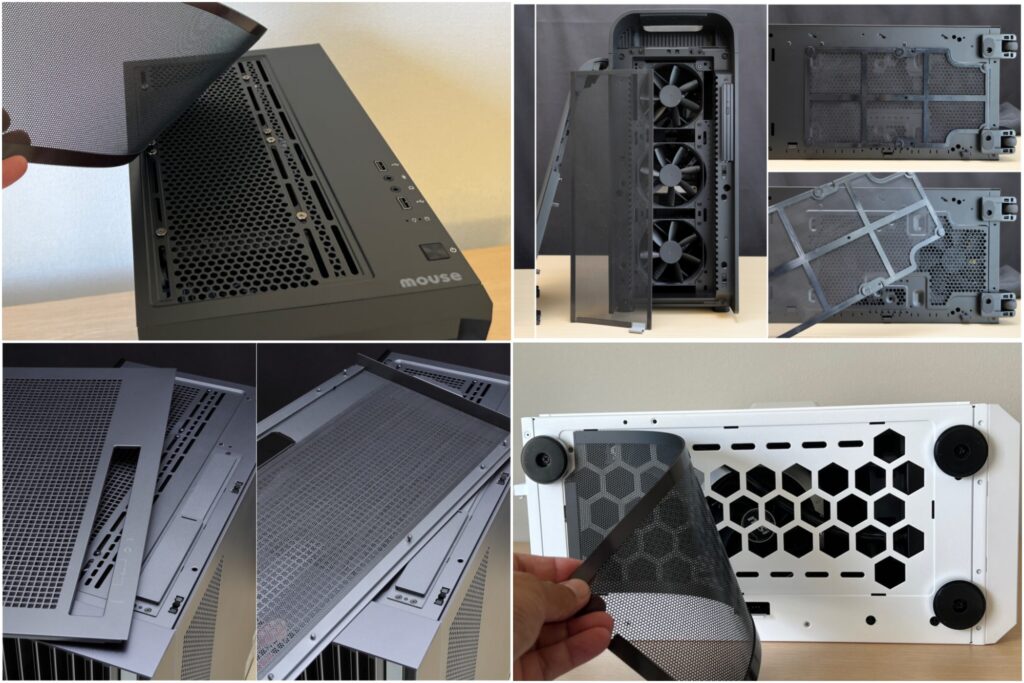 mouse